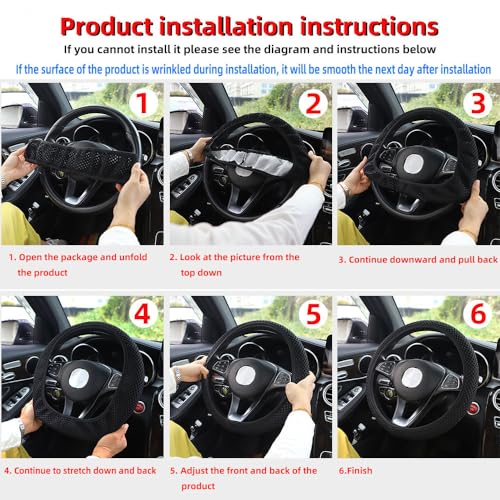 Product installation instructions

If you cannot install it please see the diagram and instructions below

If the surface of the product is wrinkled during installation, it will be smooth the next day after installation

1

2

3

1. Open the package and unfold the product

2. Look at the picture from the top down

3. Continue downward and pull back

4

5

6

4. Continue to stretch down and back

5. Adjust the front and back of the product

6.Finish