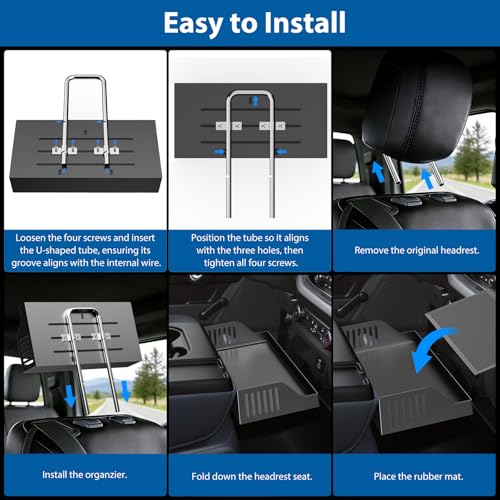 Easy to Install

Loosen the four screws and insert the U-shaped tube, ensuring its groove aligns with the internal wire.

Position the tube so it aligns with the three holes, then tighten all four screws.

Remove the original headrest.

Install the organzier.

Fold down the headrest seat.

Place the rubber mat.