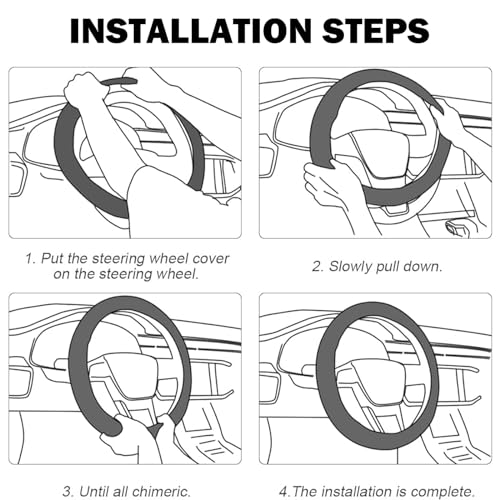 INSTALLATION STEPS

1. Put the steering wheel cover on the steering wheel.

2. Slowly pull down.

3. Until all chimeric.

4.The installation is complete.