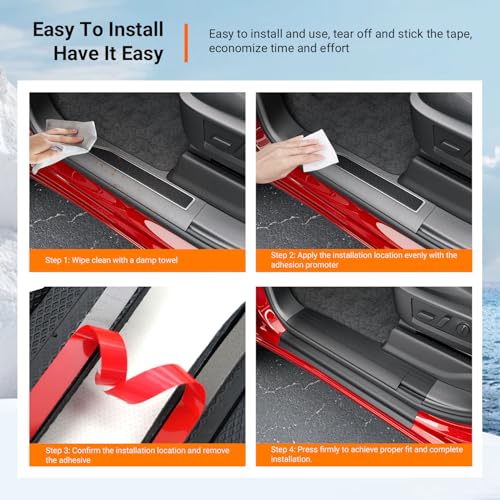 Easy To Install
Have It Easy

Easy to install and use, tear off and stick the tape, economize time and effort

Step 1: Wipe clean with a damp towel

Step 2: Apply the installation location evenly with the adhesion promoter

Step 3: Confirm the installation location and remove the adhesive

Step 4: Press firmly to achieve proper fit and complete installation.