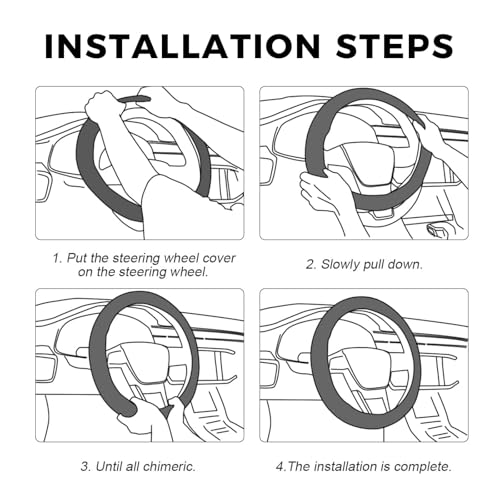 INSTALLATION STEPS

1. Put the steering wheel cover on the steering wheel.

2. Slowly pull down.

3. Until all chimeric.

4.The installation is complete.