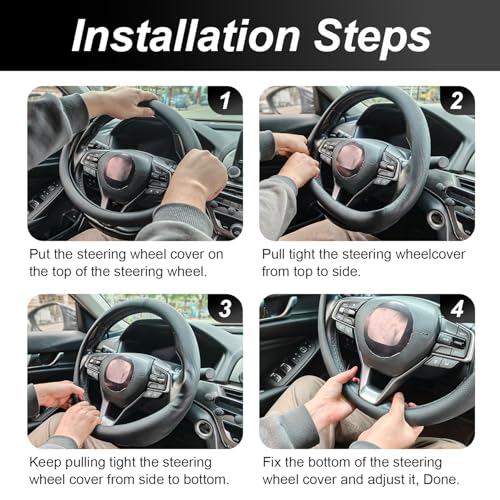 Installation Steps

1

Put the steering wheel cover on the top of the steering wheel.

2

Pull tight the steering wheelcover from top to side.

3

Keep pulling tight the steering wheel cover from side to bottom.

4

Fix the bottom of the steering wheel cover and adjust it, Done.