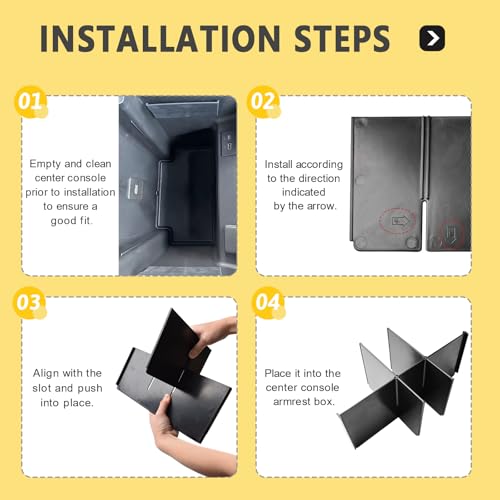 INSTALLATION STEPS

01

Empty and clean center console prior to installation to ensure a good fit.

02

Install according to the direction indicated by the arrow.

03

Align with the slot and push into place.

04

Place it into the center console armrest box.