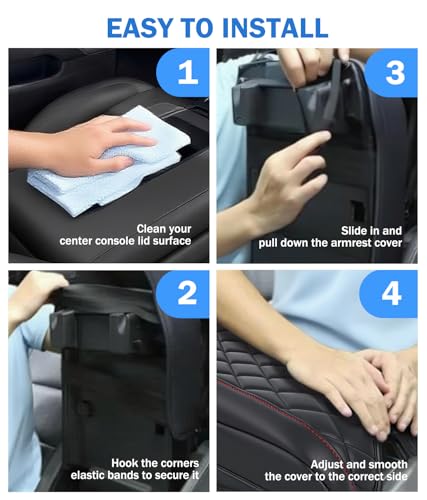 EASY TO INSTALL

1

Clean your center console lid surface

3

Slide in and pull down the armrest cover

2

Hook the corners elastic bands to secure it

4

Adjust and smooth the cover to the correct side