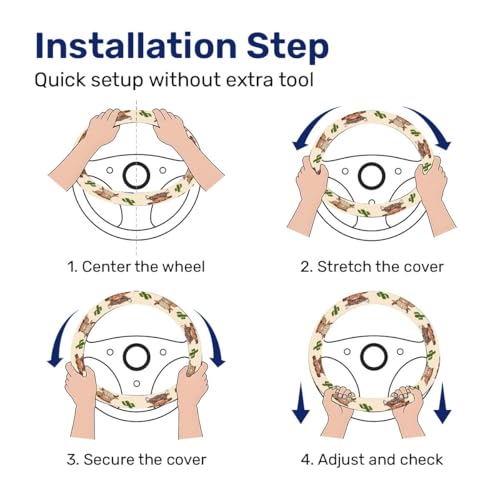 Installation Step

Quick setup without extra tool

1. Center the wheel

2. Stretch the cover

3. Secure the cover

4. Adjust and check