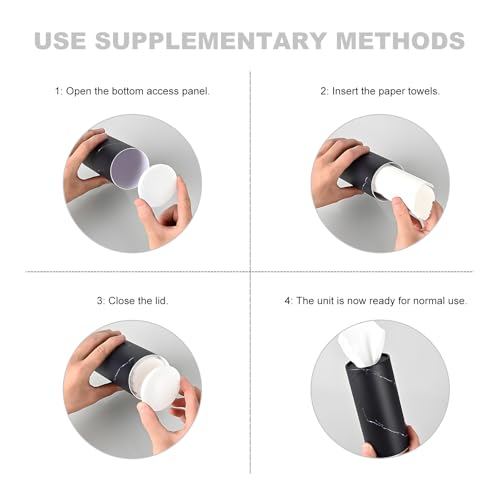 USE SUPPLEMENTARY METHODS

1: Open the bottom access panel.

2: Insert the paper towels.

3: Close the lid.

4: The unit is now ready for normal use.